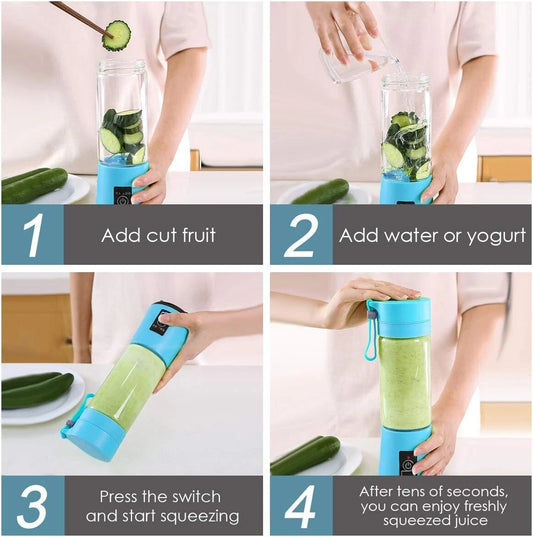 1 Add cut fruit

2 Add water or yogurt

3 Press the switch and start squeezing

4 After tens of seconds, you can enjoy freshly squeezed juice