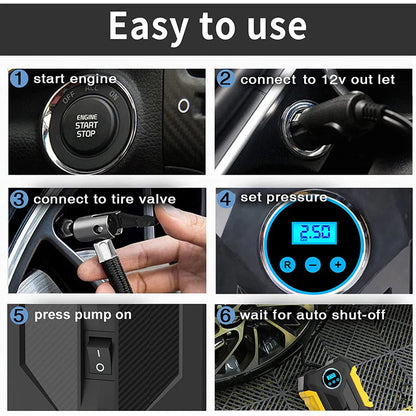 Easy to use

1 start engine

OFF ACC ON

ENGINE START STOP

2 connect to 12v out let

3 connect to tire valve

4 set pressure

2.50

R − +

5 press pump on

I O

6 wait for auto shut-off